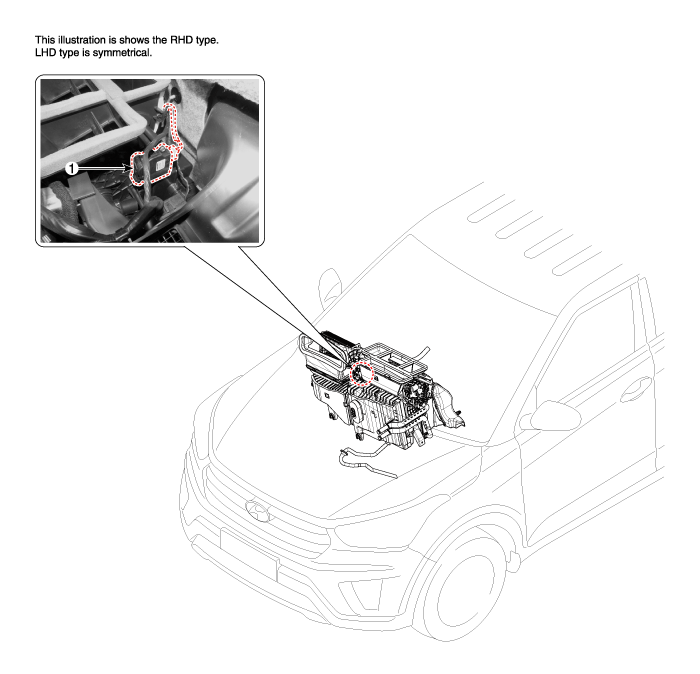 This illustration is shows the RHD type.
LHD type is symmetrical.

1