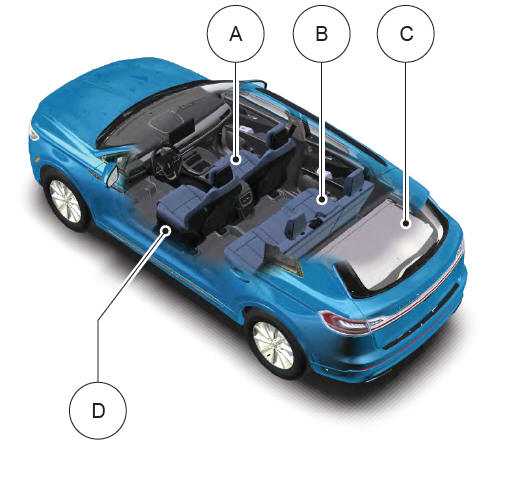 A
B
C
D