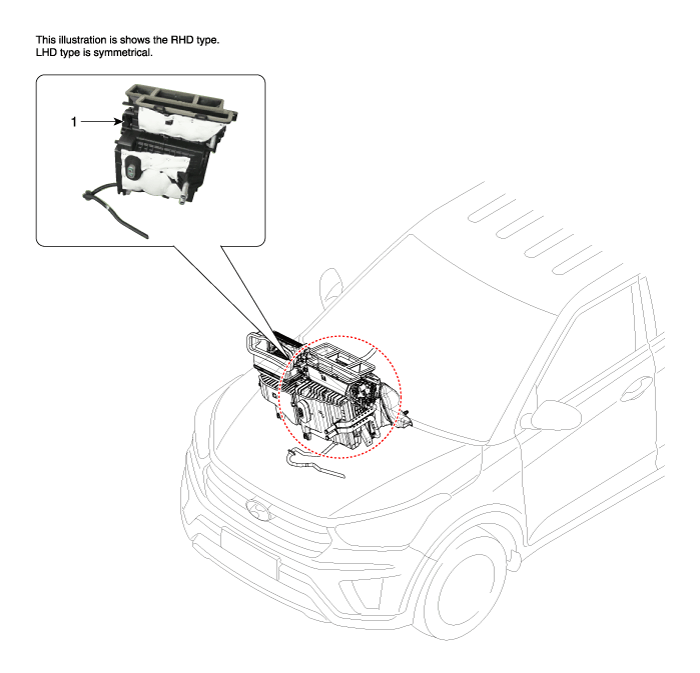 This illustration is shows the RHD type.
LHD type is symmetrical.

1