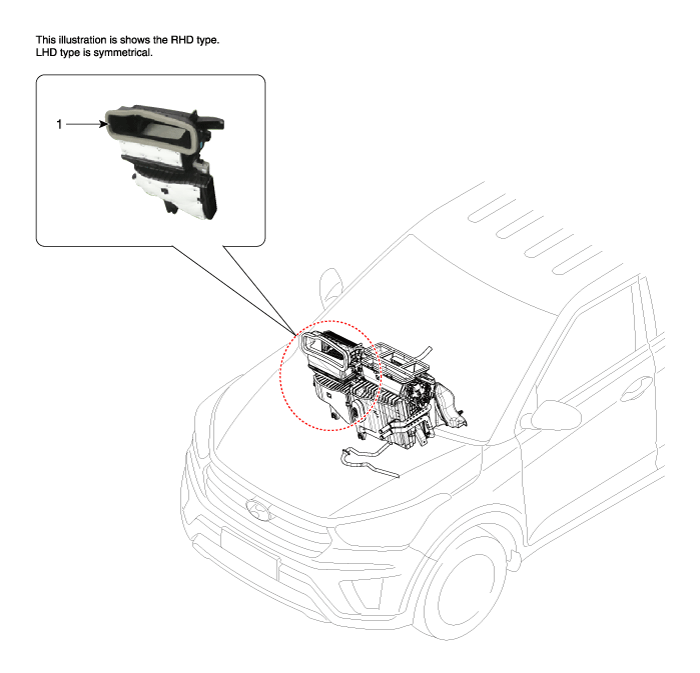 This illustration is shows the RHD type.
LHD type is symmetrical.

1