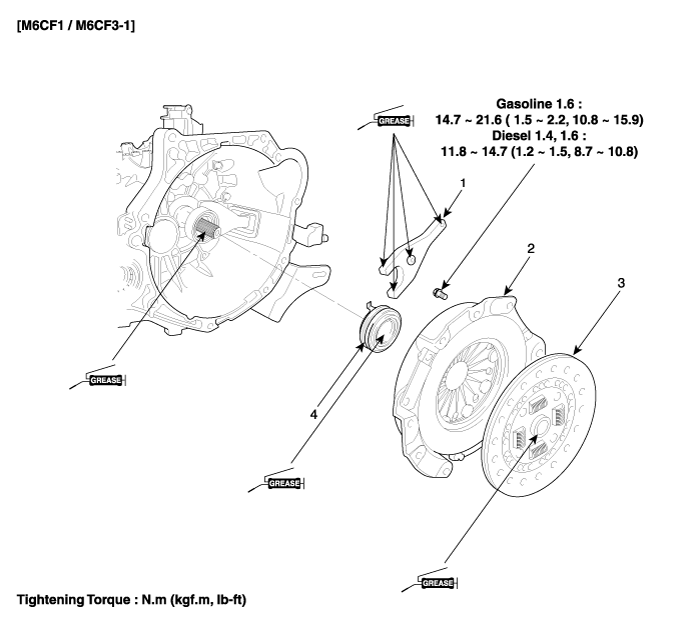 [M6CF1 / M6CF3-1]

GREASE

Gasoline 1.6 :
14.7 ~ 21.6 ( 1.5 ~ 2.2, 10.8 ~ 15.9)
Diesel 1.4, 1.6 :
11.8 ~ 14.7 (1.2 ~ 1.5, 8.7 ~ 10.8)

1

2

3

GREASE

4

GREASE

GREASE

Tightening Torque : N.m (kgf.m, lb-ft)