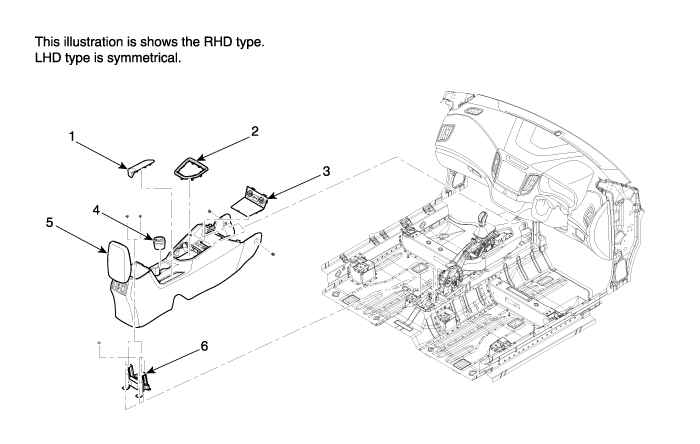 This illustration is shows the RHD type.
LHD type is symmetrical.

1
2
3
4
5
6