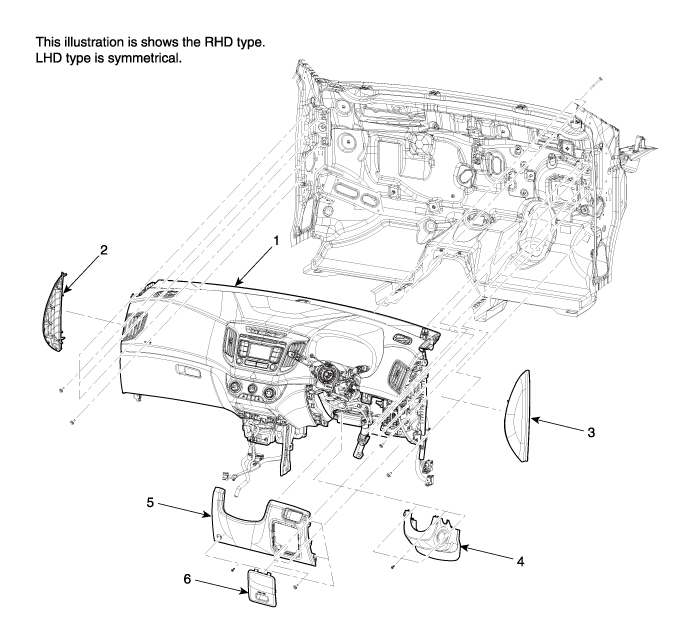 This illustration is shows the RHD type.
LHD type is symmetrical.

2

1

3

5

4

6