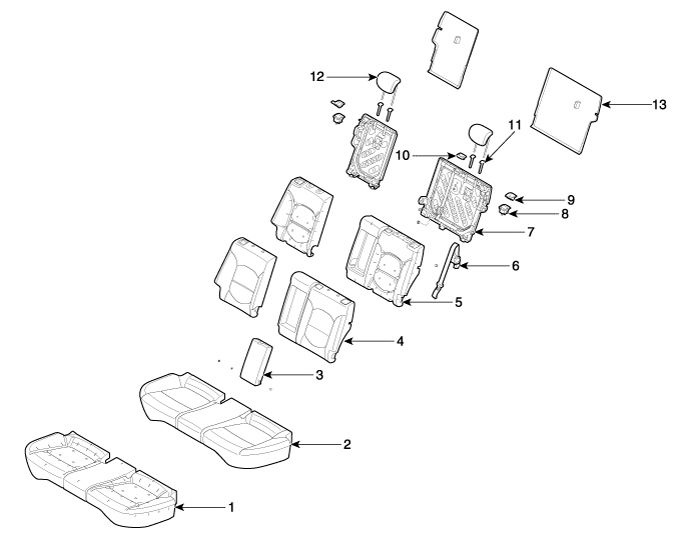 12
13
11
10
9
8
7
6
5
4
3
2
1