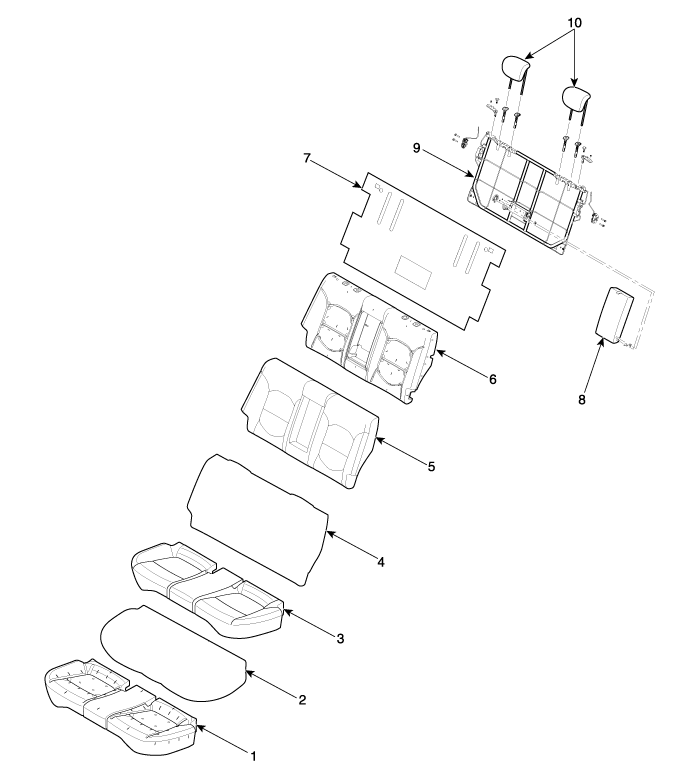 10
9
7
6
8
5
4
3
2
1