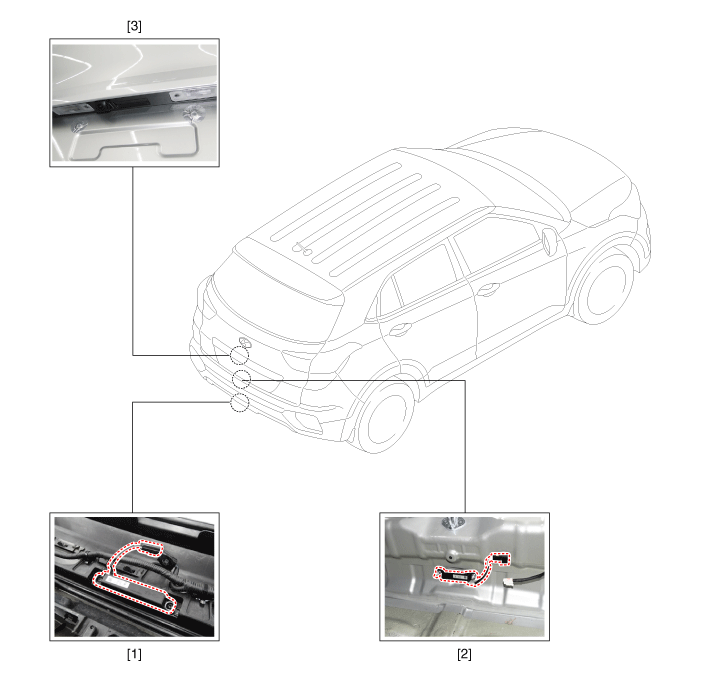 [3]

[1]

[2]