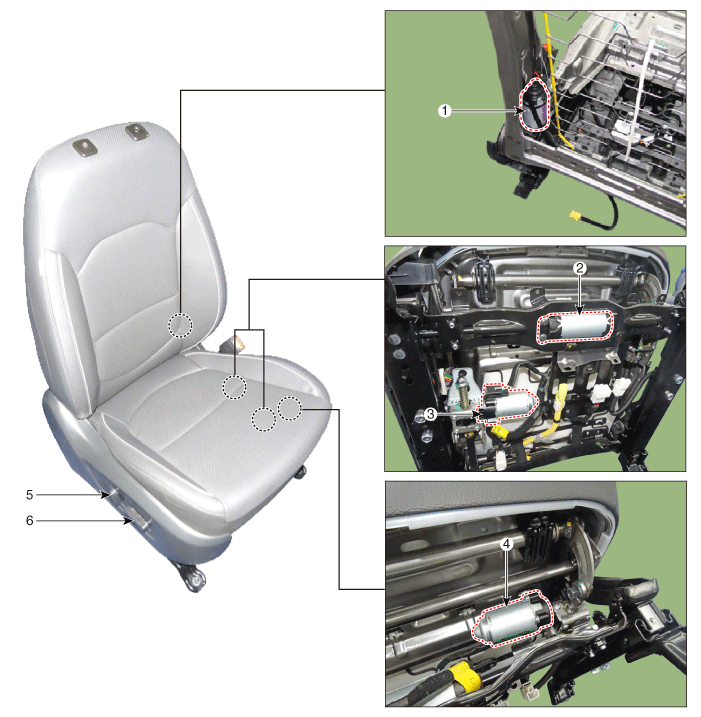 1
2
3
4
5
6