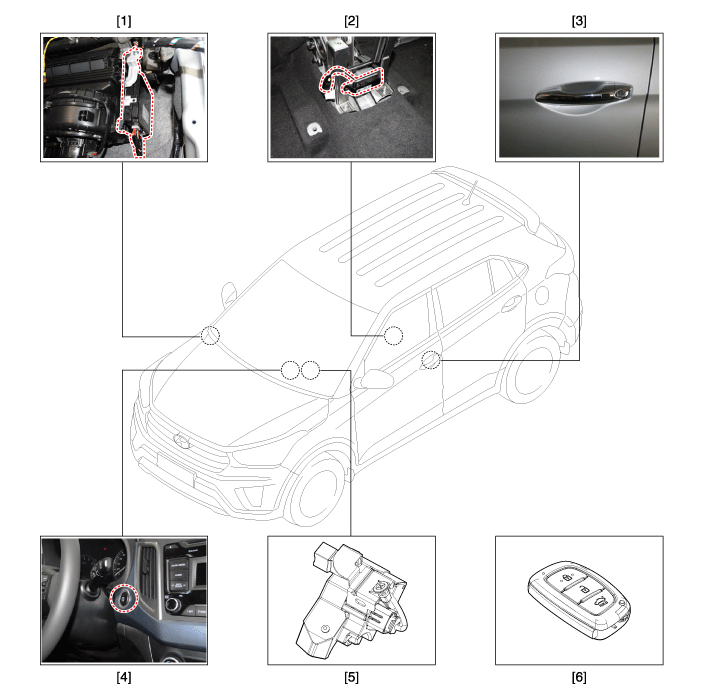 [1]

[2]

[3]

[4]

[5]

[6]