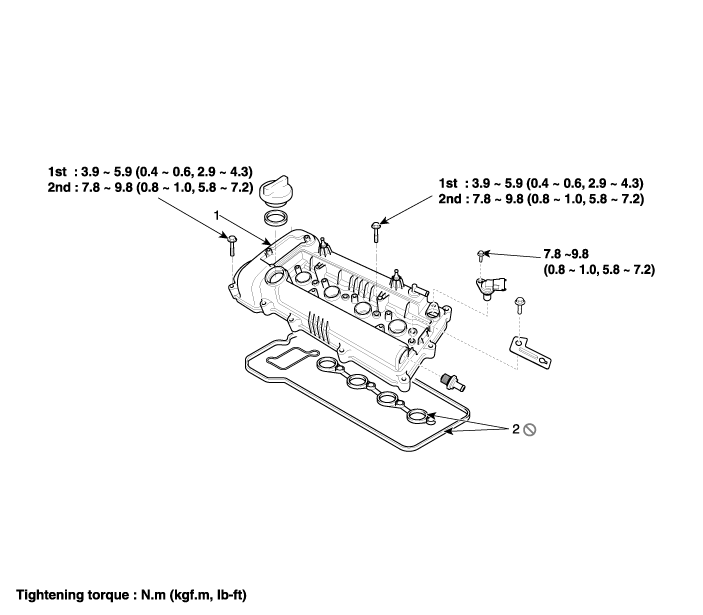 1st : 3.9 ~ 5.9 (0.4 ~ 0.6, 2.9 ~ 4.3)
2nd : 7.8 ~ 9.8 (0.8 ~ 1.0, 5.8 ~ 7.2)

1st : 3.9 ~ 5.9 (0.4 ~ 0.6, 2.9 ~ 4.3)
2nd : 7.8 ~ 9.8 (0.8 ~ 1.0, 5.8 ~ 7.2)

1

7.8 ~9.8
(0.8 ~ 1.0, 5.8 ~ 7.2)

2

Tightening torque : N.m (kgf.m, lb-ft)