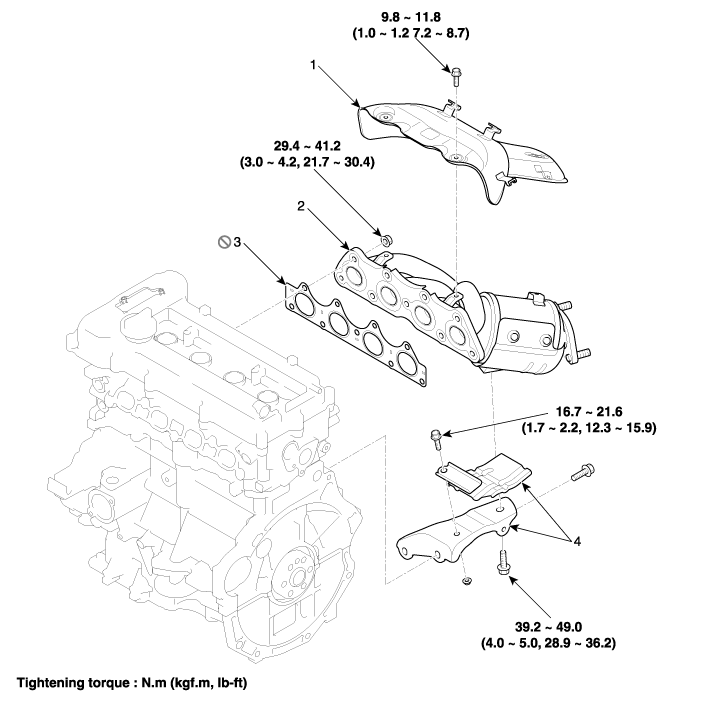 9.8 ~ 11.8
(1.0 ~ 1.2 7.2 ~ 8.7)

1

29.4 ~ 41.2
(3.0 ~ 4.2, 21.7 ~ 30.4)

2

3

16.7 ~ 21.6
(1.7 ~ 2.2, 12.3 ~ 15.9)

4

39.2 ~ 49.0
(4.0 ~ 5.0, 28.9 ~ 36.2)

Tightening torque : N.m (kgf.m, lb-ft)