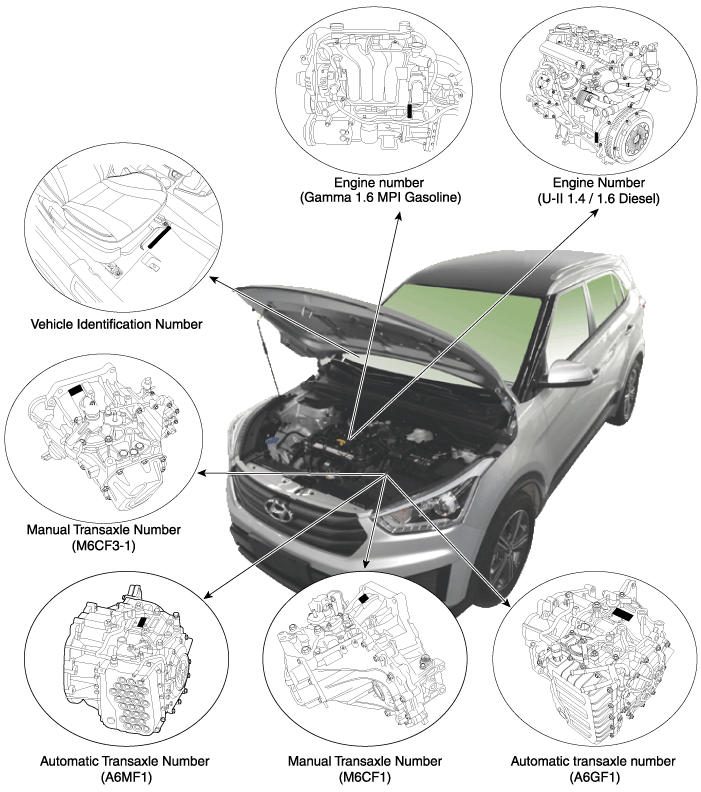 Engine number
(Gamma 1.6 MPI Gasoline)

Engine Number
(U-II 1.4 / 1.6 Diesel)

Vehicle Identification Number

Manual Transaxle Number
(M6CF3-1)

Automatic Transaxle Number
(A6MF1)

Manual Transaxle Number
(M6CF1)

Automatic transaxle number
(A6GF1)