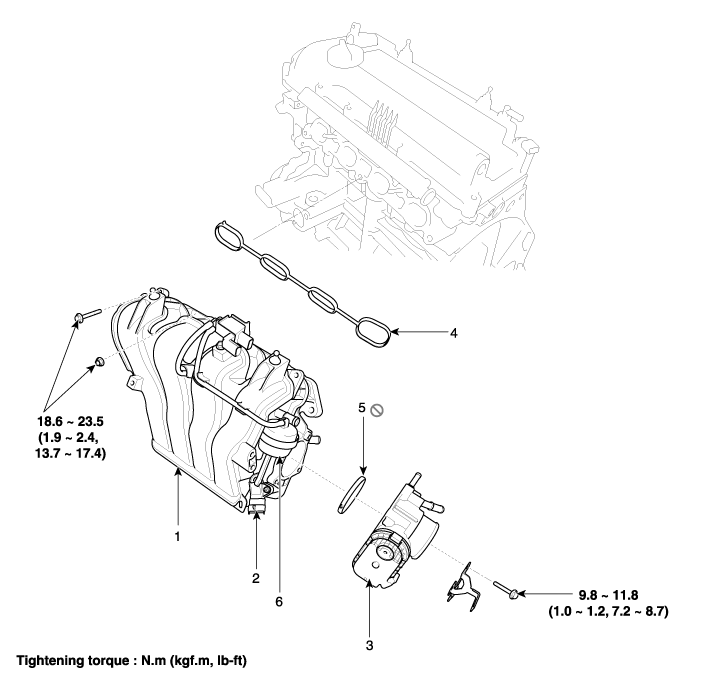 4

5

18.6 ~ 23.5
(1.9 ~ 2.4,
13.7 ~ 17.4)

1

2

6

3

9.8 ~ 11.8
(1.0 ~ 1.2, 7.2 ~ 8.7)

Tightening torque : N.m (kgf.m, lb-ft)