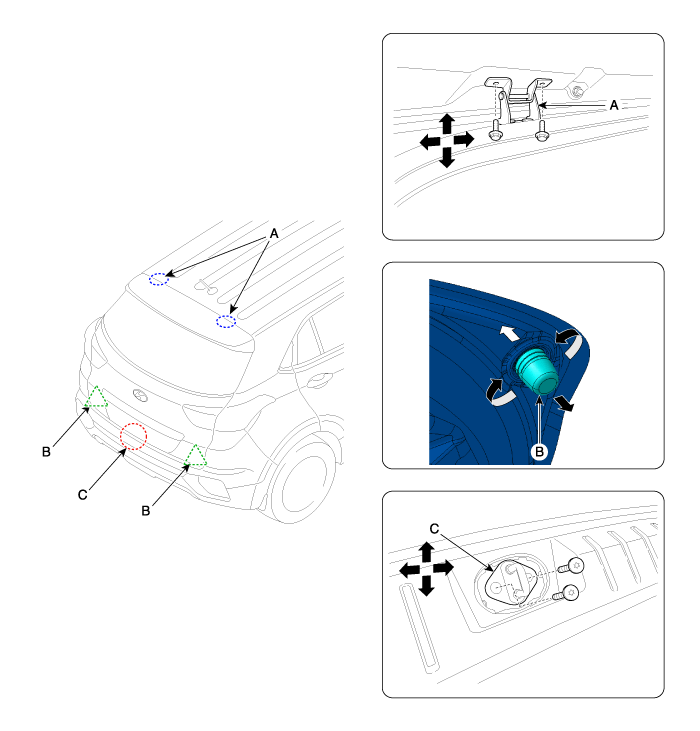 A
B
C
B
A
B
C