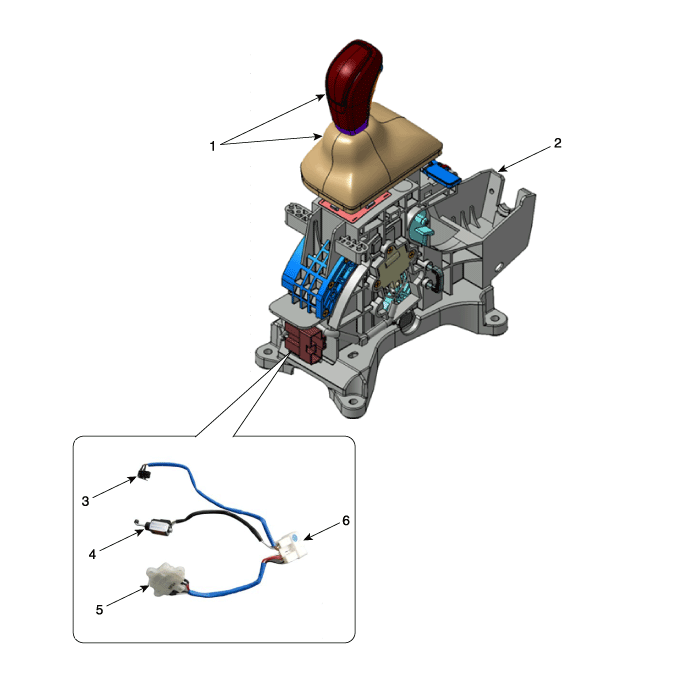 1
2
3
4
5
6