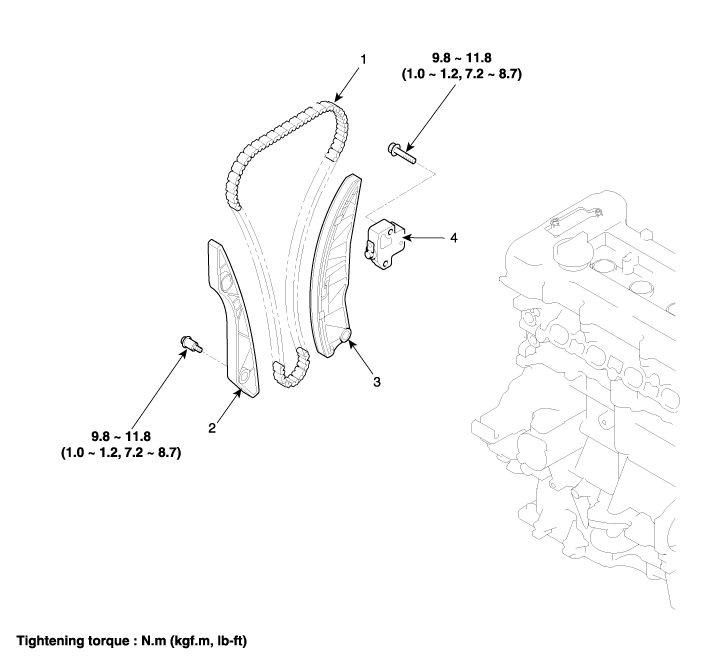 1

9.8 ~ 11.8
(1.0 ~ 1.2, 7.2 ~ 8.7)

4

3

2

9.8 ~ 11.8
(1.0 ~ 1.2, 7.2 ~ 8.7)

Tightening torque : N.m (kgf.m, lb-ft)